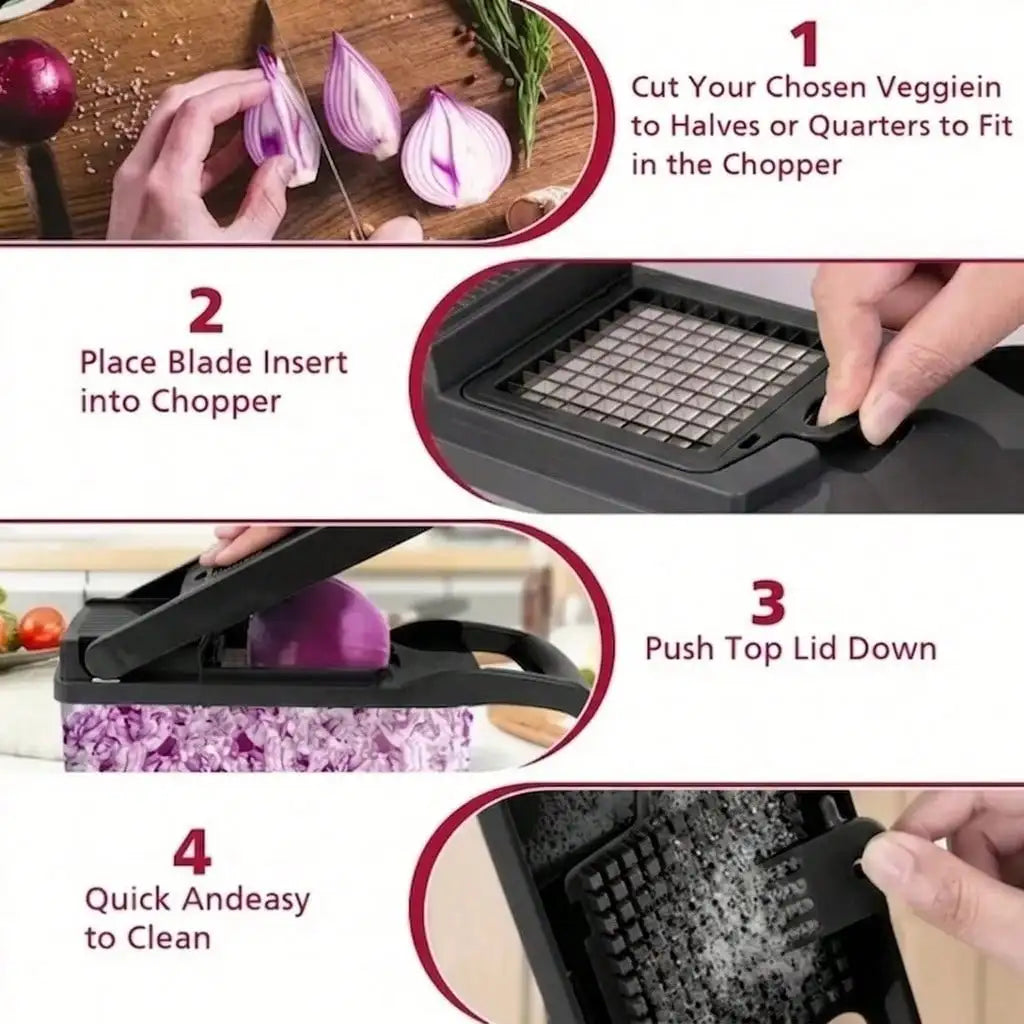 1
Cut Your Chosen Veggiein to Halves or Quarters to Fit in the Chopper

2
Place Blade Insert into Chopper

3
Push Top Lid Down

4
Quick Andeasy to Clean